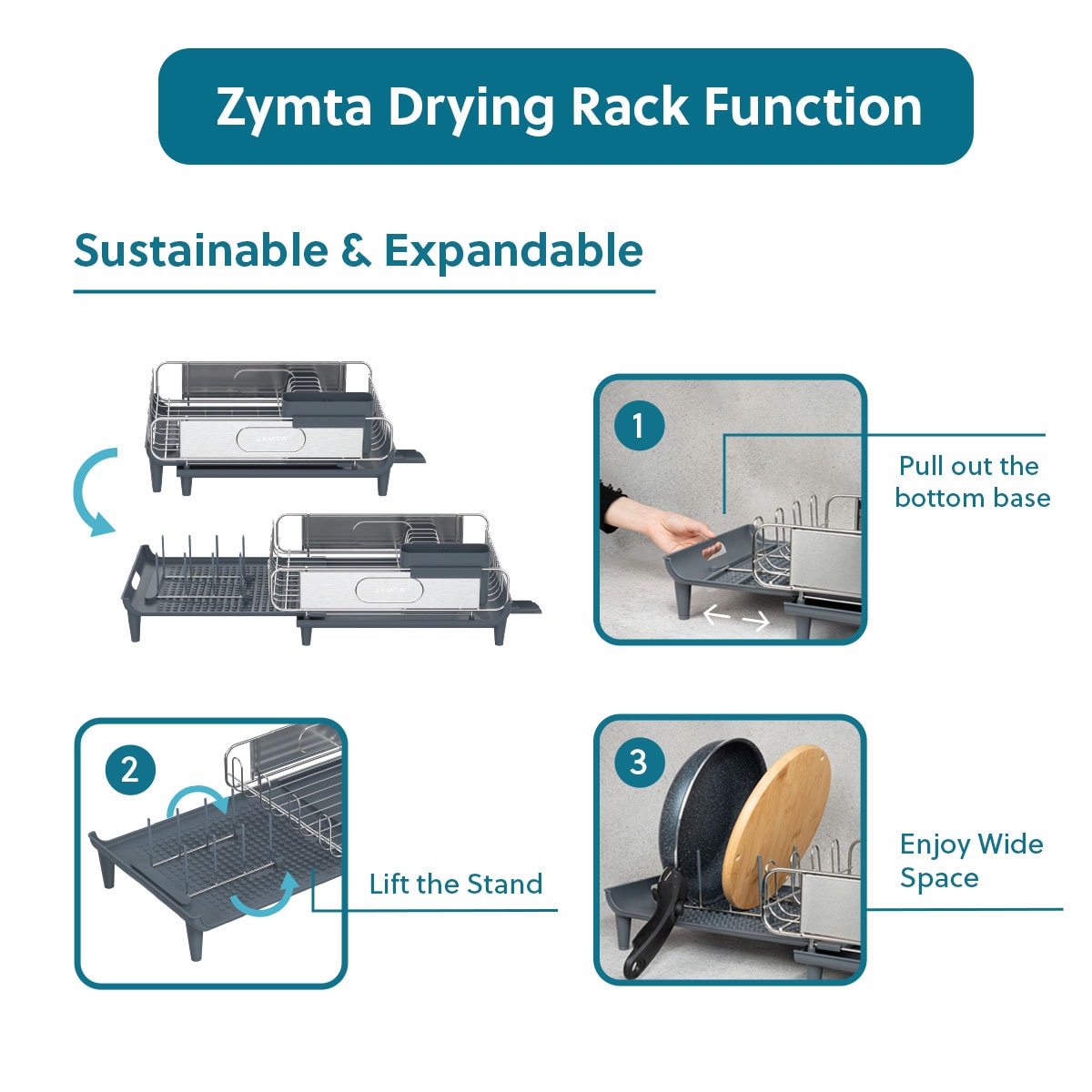 Zymta Drying Rack Function

Sustainable & Expandable

ZYMTA

ZYMTA

1

Pull out the bottom base

2

Lift the Stand

3

Enjoy Wide Space