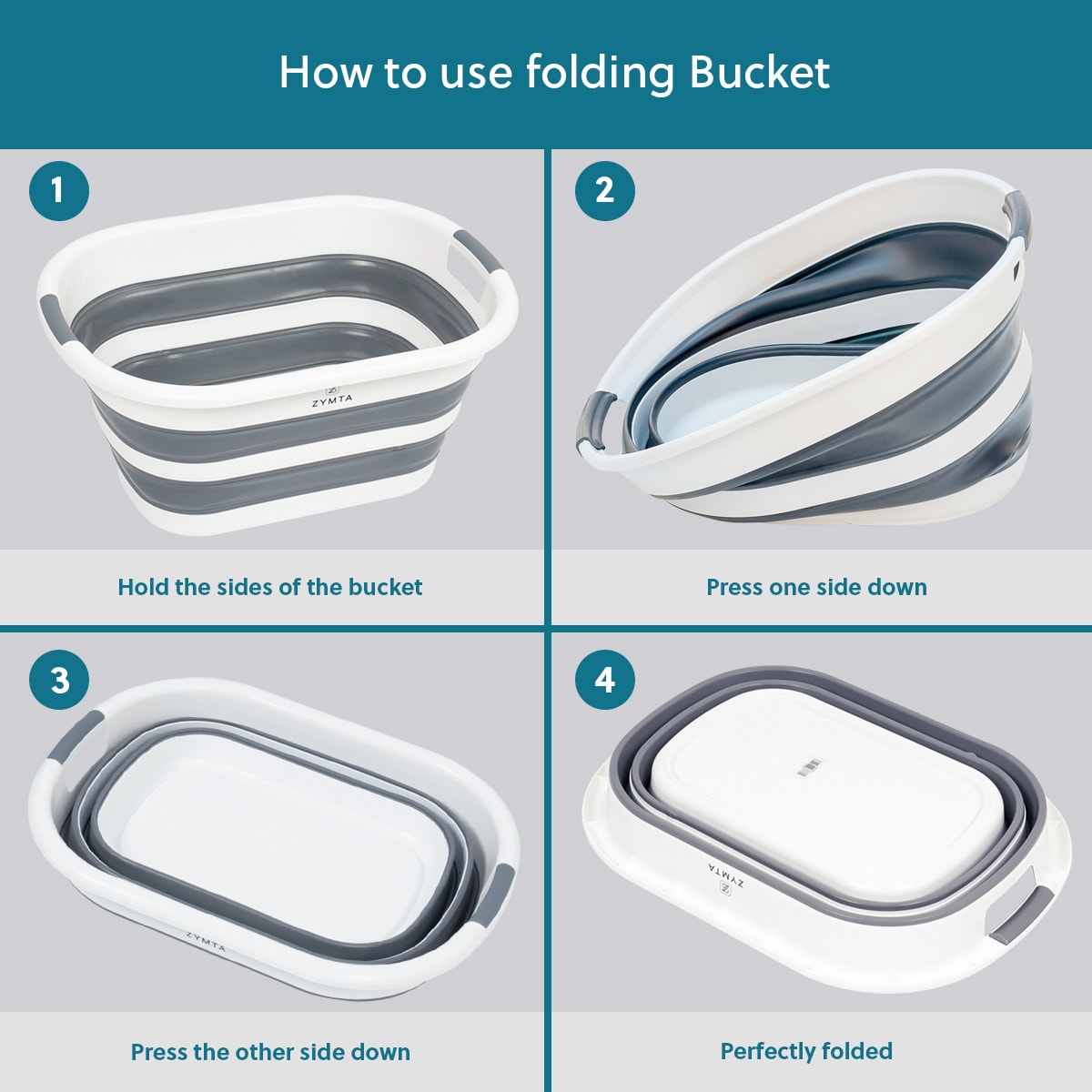 How to use folding Bucket

1

ZYMTA

Hold the sides of the bucket

2

Press one side down

3

ZYMTA

Press the other side down

4

ZYMTA

Perfectly folded