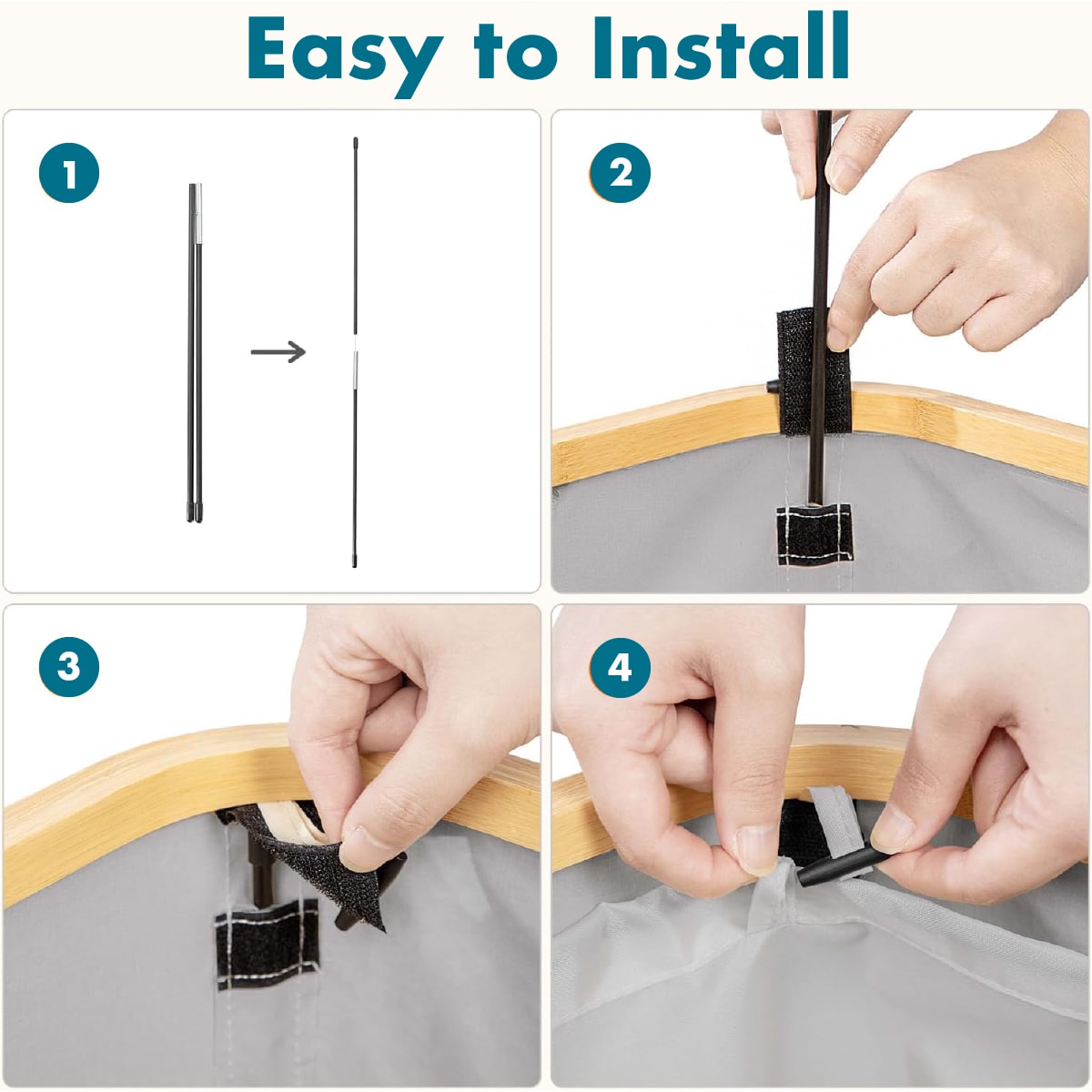 Easy to Install

1

2

3

4