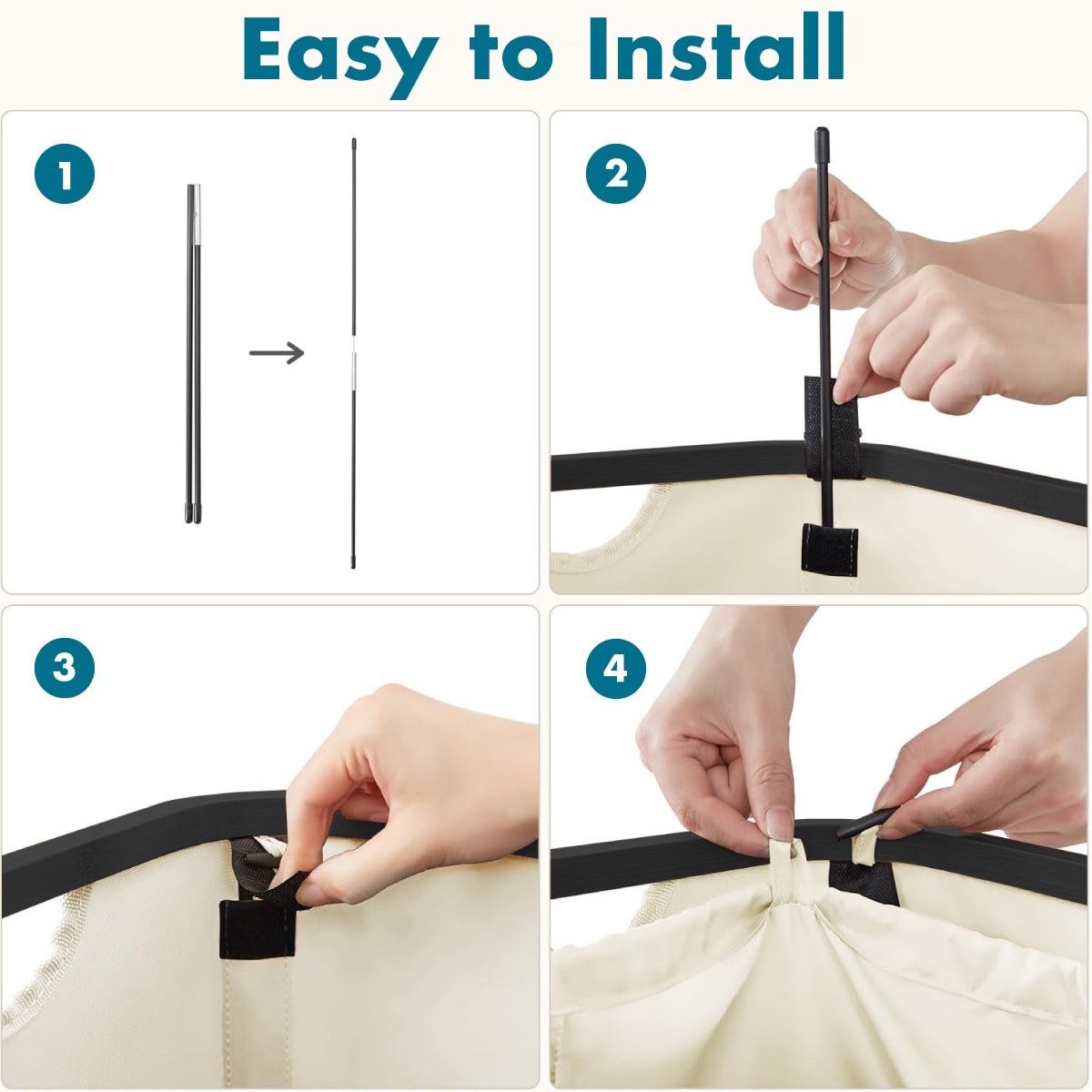 Easy to Install

1

2

3

4