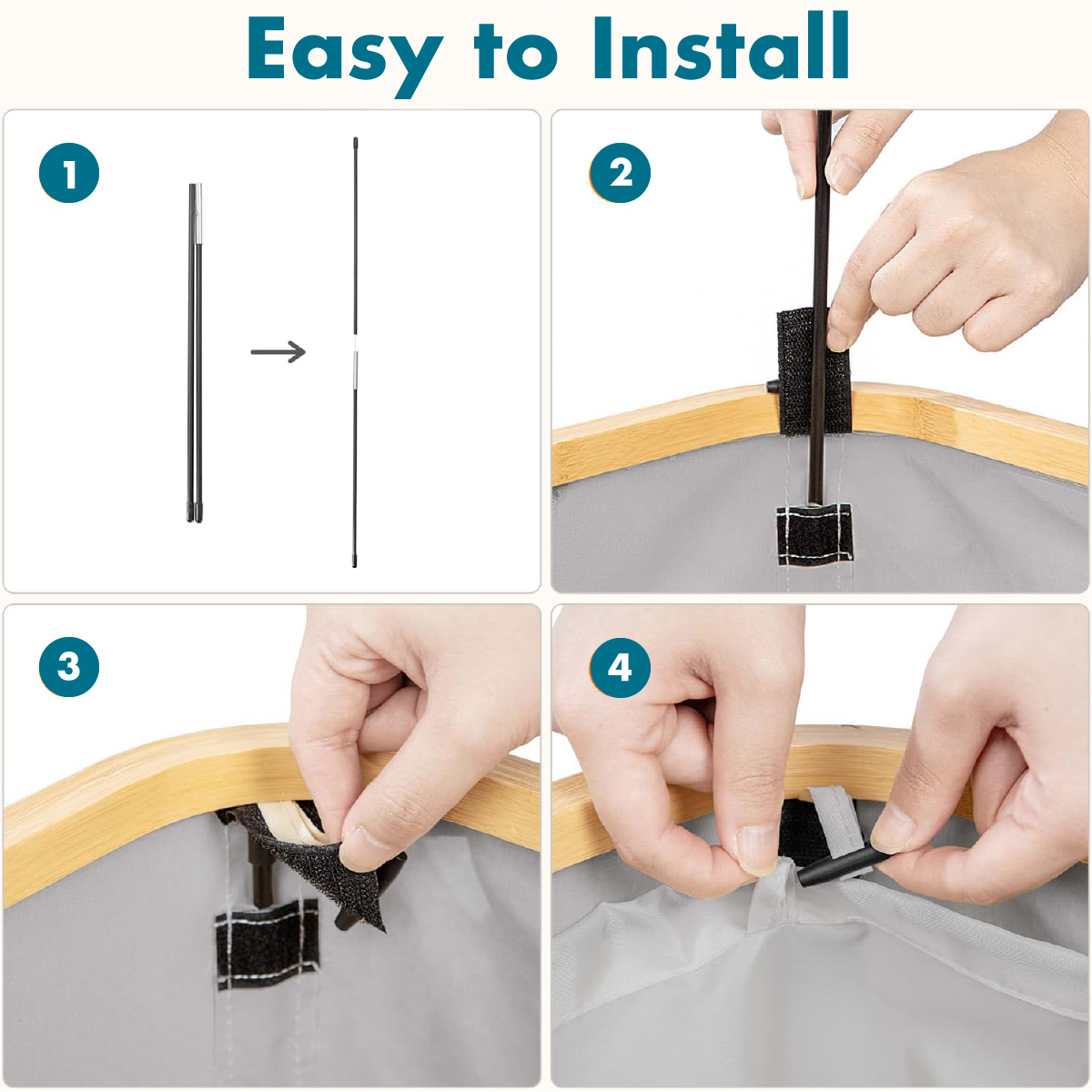 Easy to Install

1

2

3

4