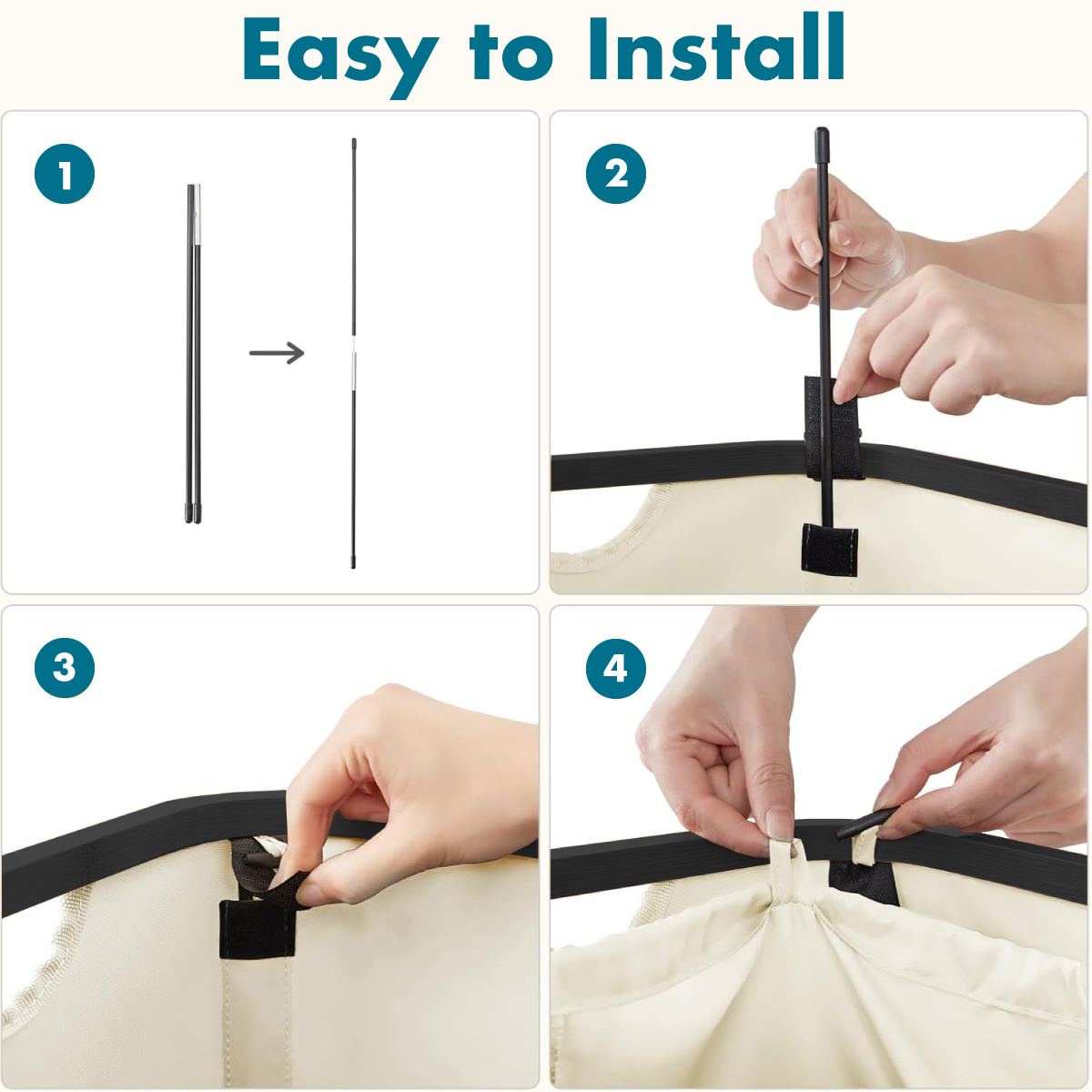 Easy to Install

1

2

3

4